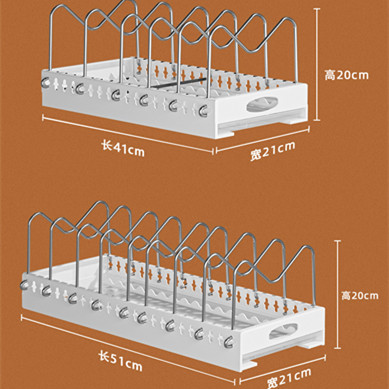 高20cm

长41cm

宽21cm

高20cm

长51cm

宽21cm