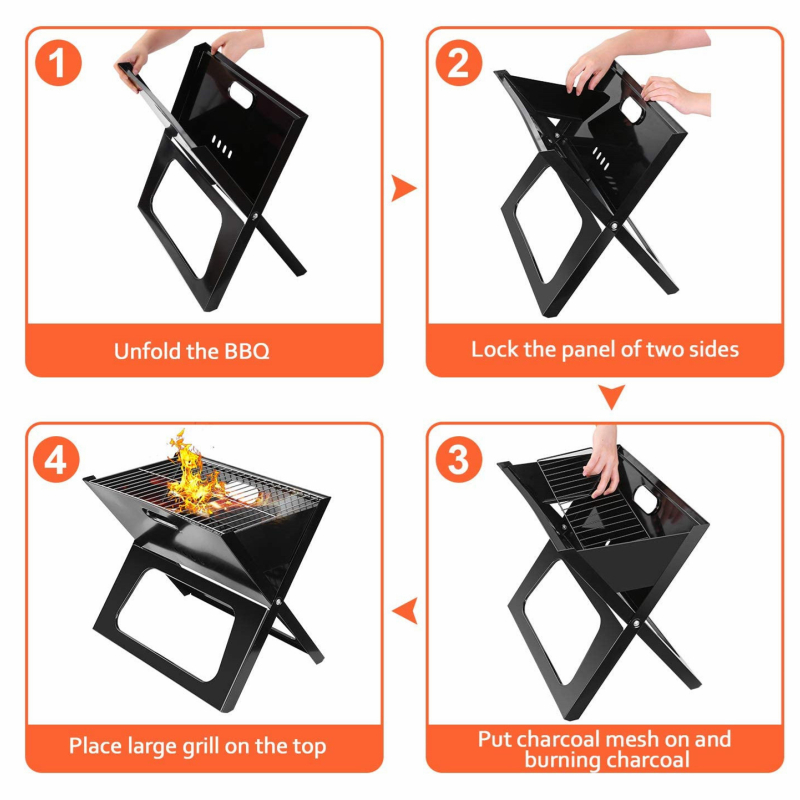 1

Unfold the BBQ

2

Lock the panel of two sides

3

Put charcoal mesh on and burning charcoal

4

Place large grill on the top